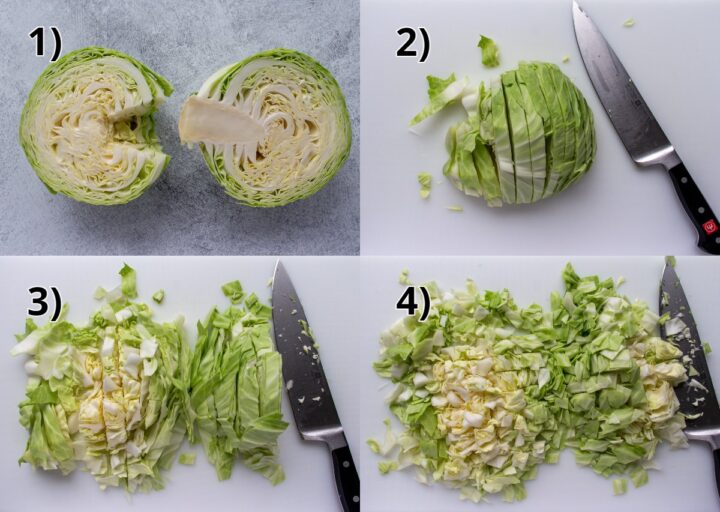 1)

2)

3)

4)