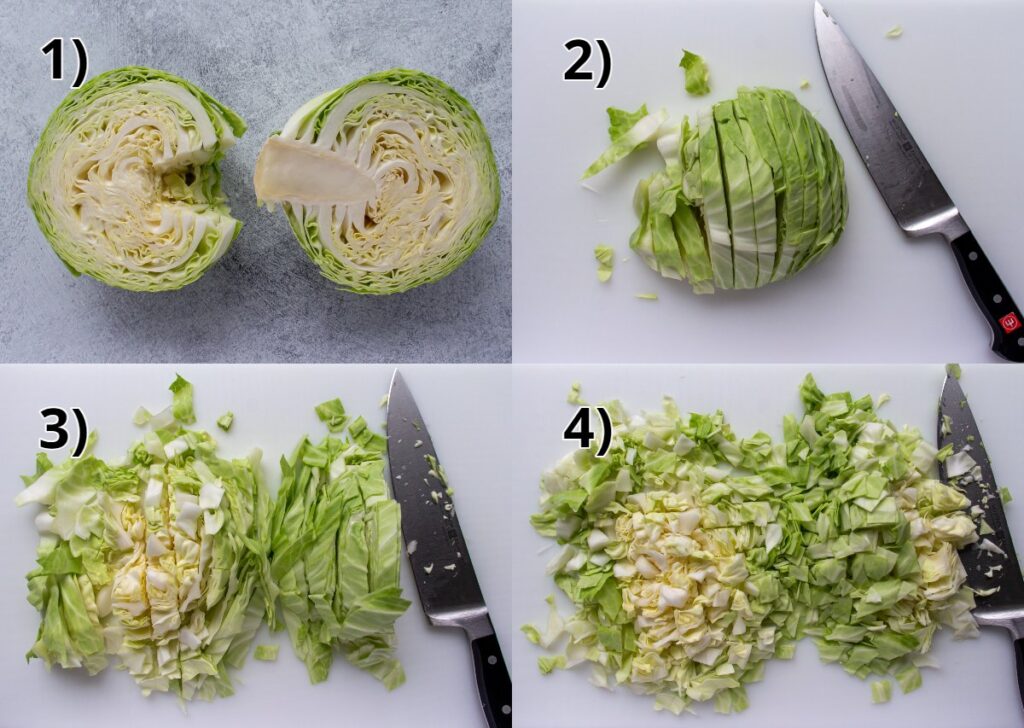 1)

2)

3)

4)