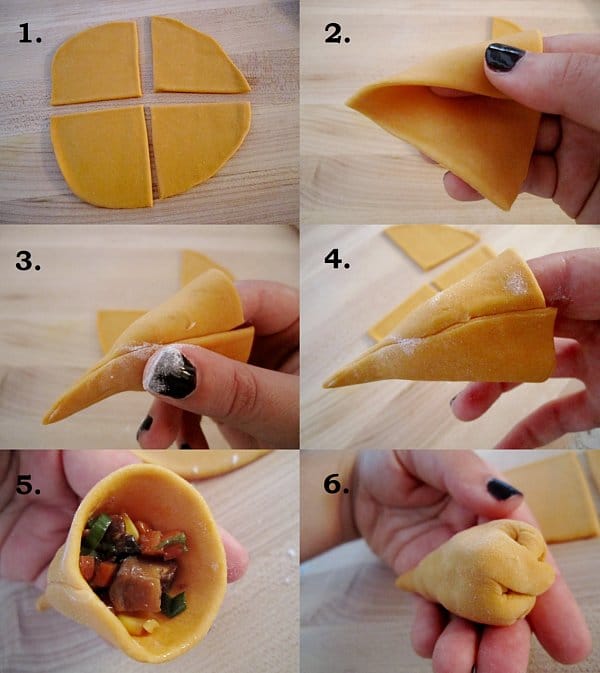 1.

2.

3.

4.

5.

6.